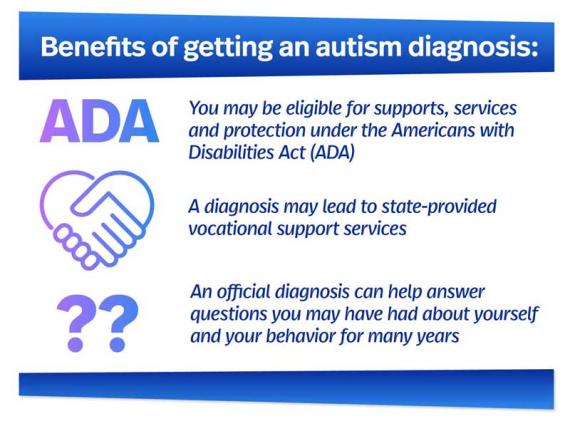 Benefits of getting an autism diagnosis:

ADA

You may be eligible for supports, services and protection under the Americans with Disabilities Act (ADA)

A diagnosis may lead to state-provided vocational support services

??

An official diagnosis can help answer questions you may have had about yourself and your behavior for many years